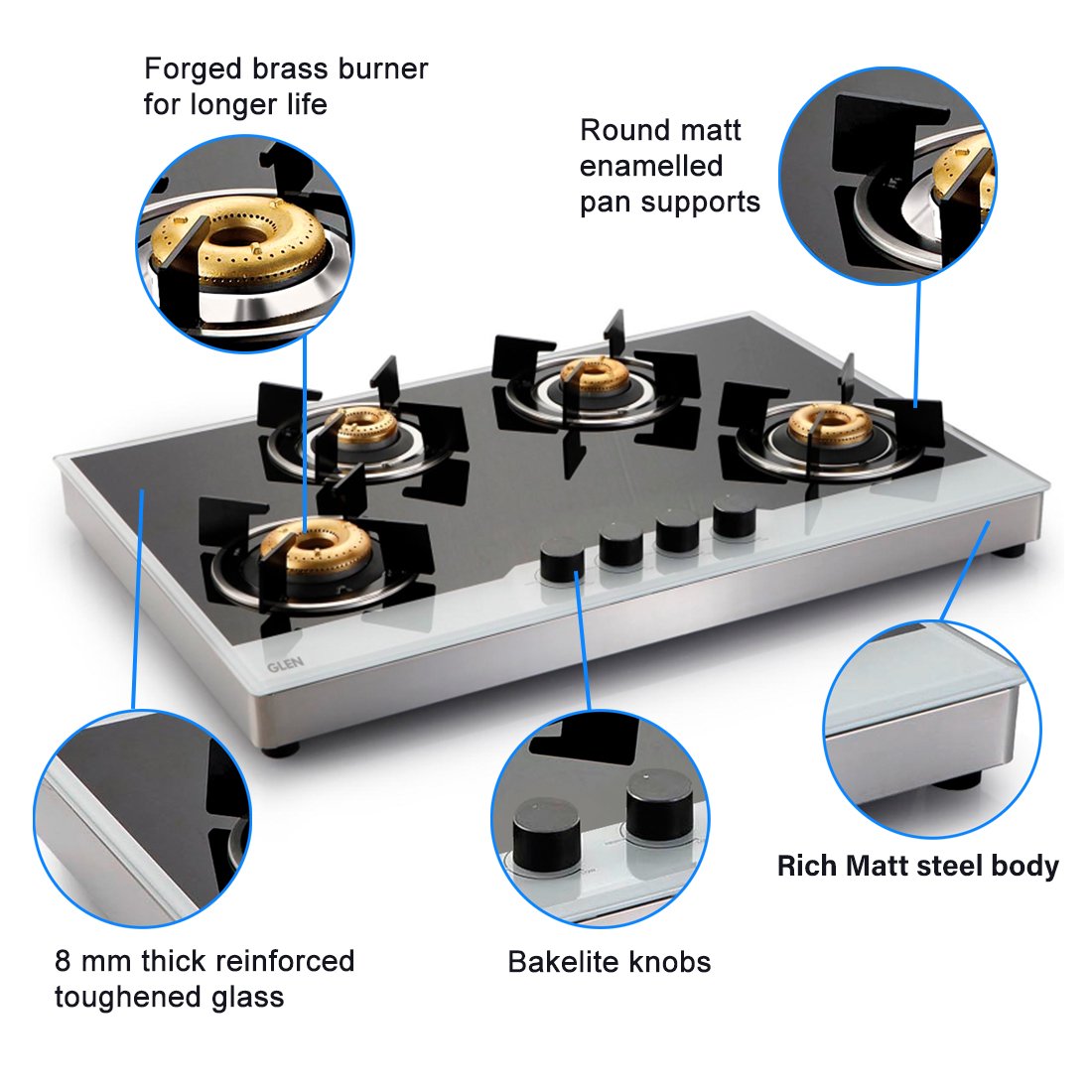 Forged brass burner for longer life

Round matt enamelled pan supports

GLEN

Rich Matt steel body

8 mm thick reinforced toughened glass

Bakelite knobs