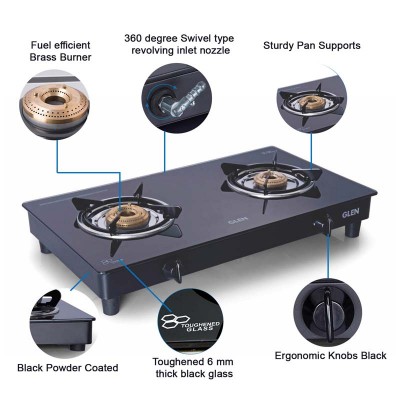 Fuel efficient Brass Burner

360 degree Swivel type revolving inlet nozzle

Sturdy Pan Supports

GLEN

GLEN

TOUGHENED GLASS

Black Powder Coated

Toughened 6 mm thick black glass

Ergonomic Knobs Black